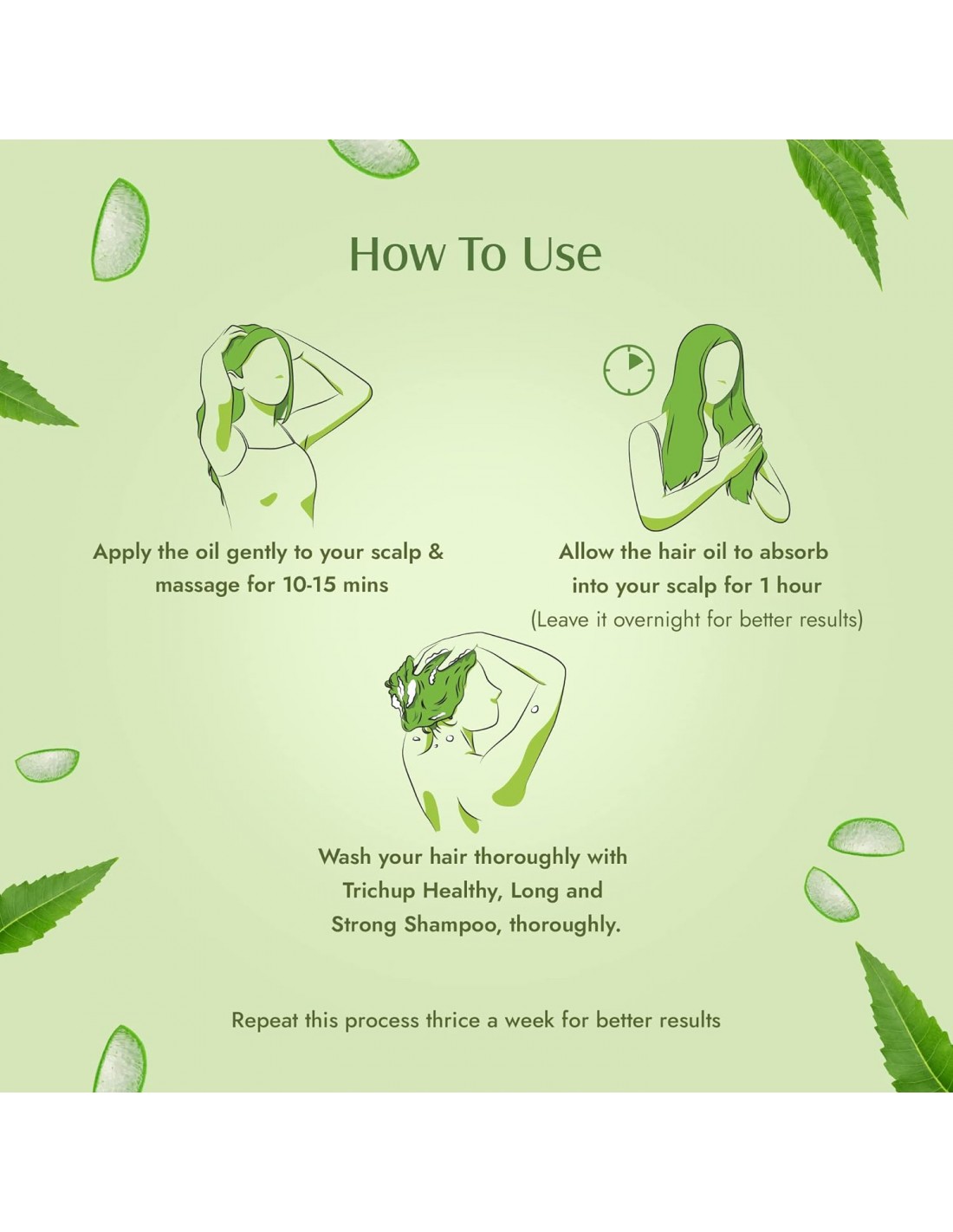 How To Use

Apply the oil gently to your scalp & massage for 10-15 mins

Allow the hair oil to absorb into your scalp for 1 hour
(Leave it overnight for better results)

Wash your hair thoroughly with Trichup Healthy, Long and Strong Shampoo, thoroughly.

Repeat this process thrice a week for better results